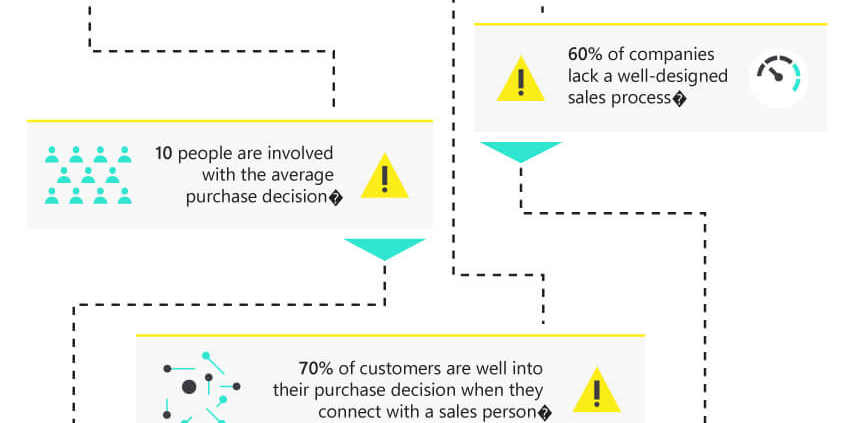 60% of companies lack a well-designed sales process�

10 people are involved with the average purchase decision�

70% of customers are well into their purchase decision when they connect with a sales person�