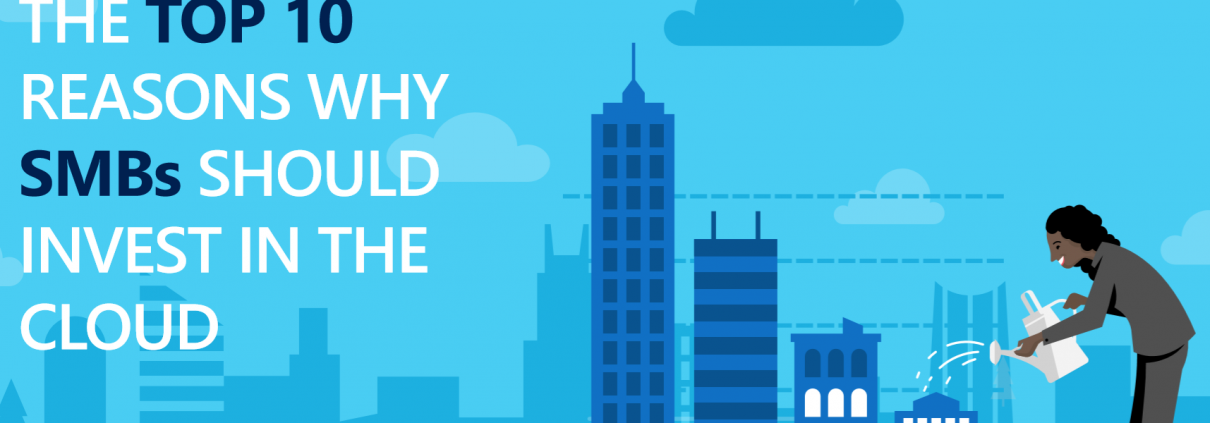 THE TOP 10 REASONS WHY SMBs SHOULD INVEST IN THE CLOUD